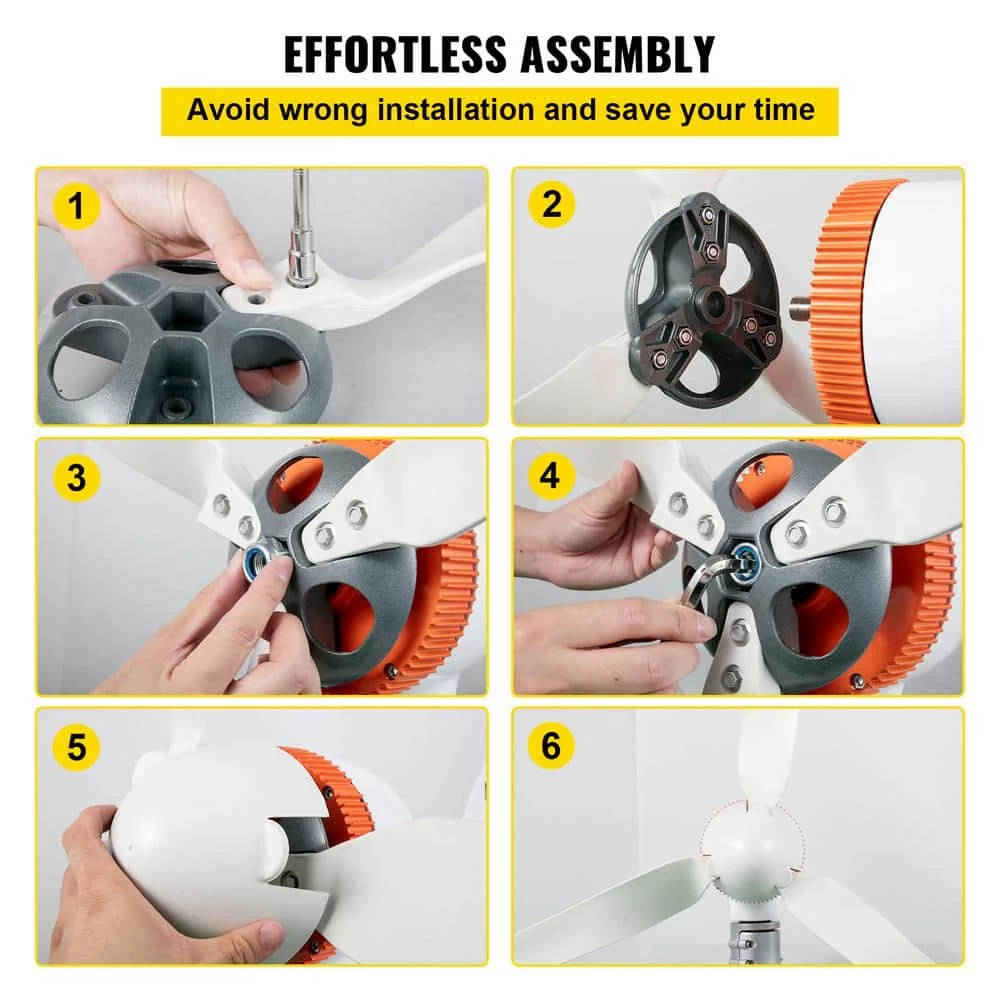 EFFORTLESS ASSEMBLY

Avoid wrong installation and save your time

1

2

3

4

5

6