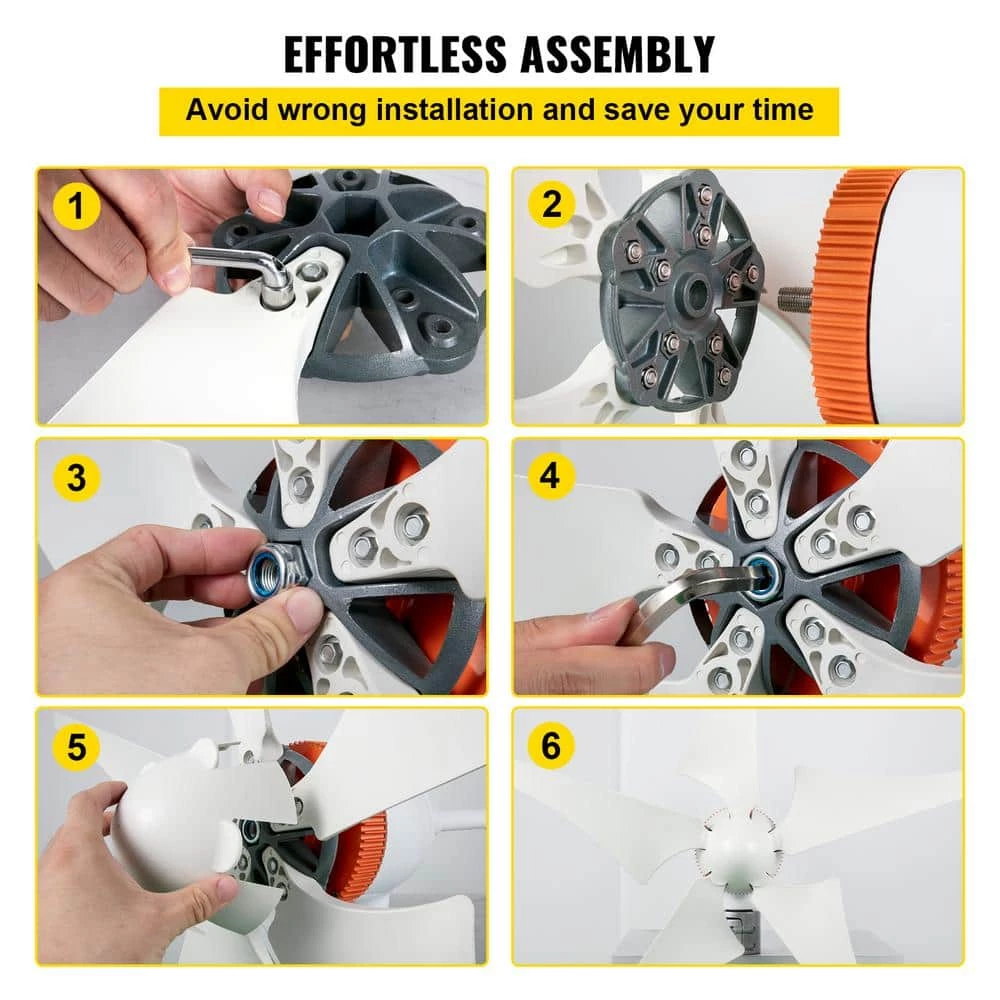 EFFORTLESS ASSEMBLY

Avoid wrong installation and save your time

1

2

3

4

5

6